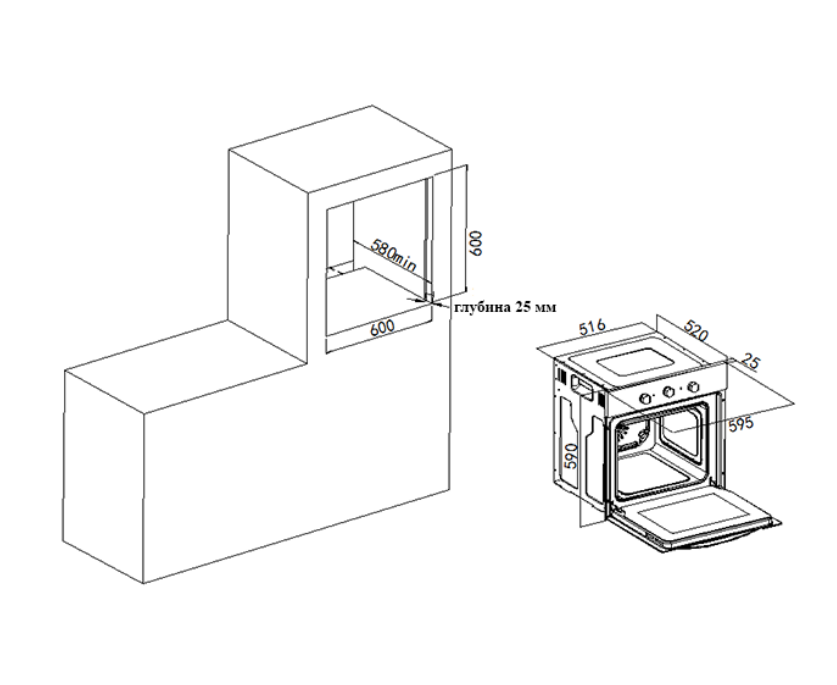 580min
600
глубина 25 мм
600
516
520
25
595
590