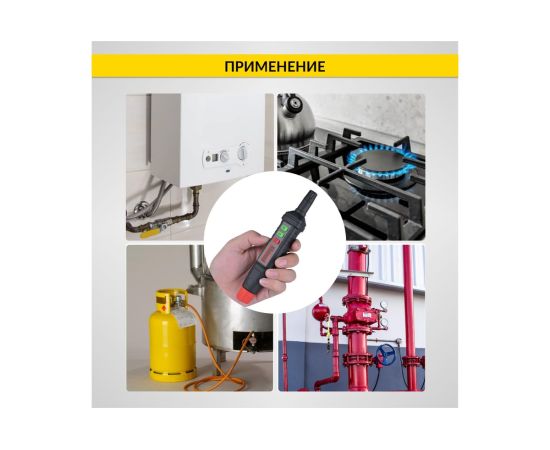 ПРИМЕНЕНИЕ