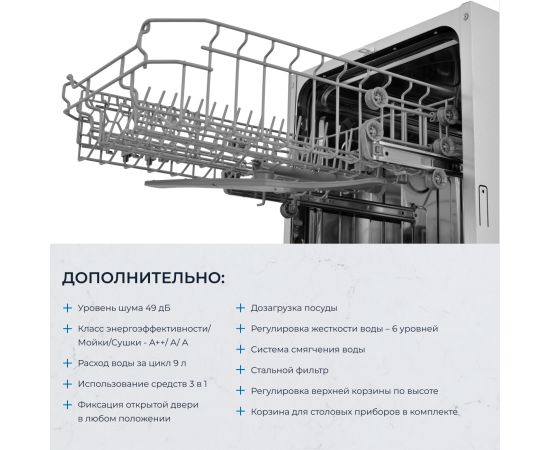 ДОПОЛНИТЕЛЬНО:

+ Уровень шума 49 дБ

+ Класс энергоэффективности/ Мойки/Сушки - А++/ А/ А

+ Расход воды за цикл 9 л

+ Использование средств 3 в 1

+ Фиксация открытой двери в любом положении

+ Дозагрузка посуды

+ Регулировка жесткости воды – 6 уровней

+ Система смягчения воды

+ Стальной фильтр

+ Регулировка верхней корзины по высоте

+ Корзина для столовых приборов в комплекте