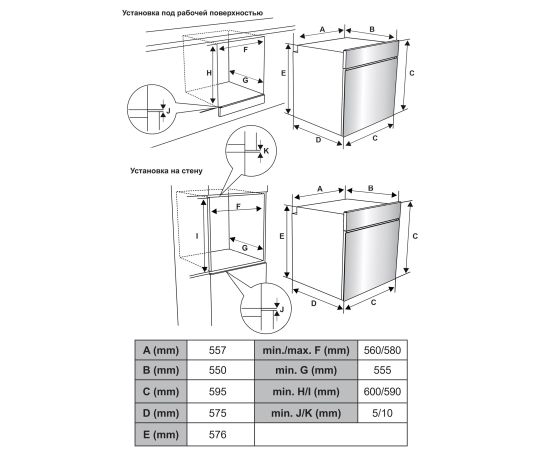 Установка под рабочей поверхностью

F
H
G
J
A
B
E
C
D
C

K

Установка на стену

F
I
G
J
A
B
E
C
D
C

| A (mm) | 557 | min./max. F (mm) | 560/580 |
|---|---|---|---|
| B (mm) | 550 | min. G (mm) | 555 |
| C (mm) | 595 | min. H/I (mm) | 600/590 |
| D (mm) | 575 | min. J/K (mm) | 5/10 |
| E (mm) | 576 | | |