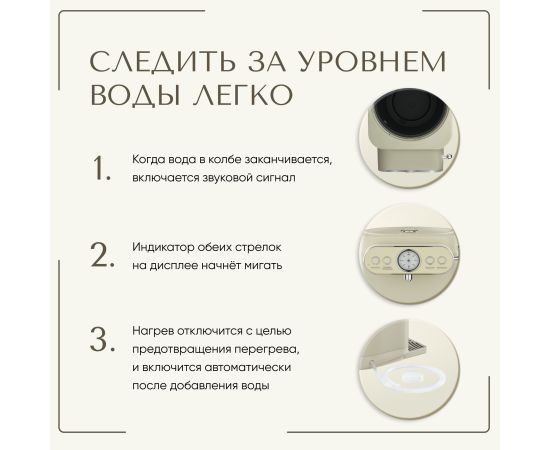 СЛЕДИТЬ ЗА УРОВНЕМ ВОДЫ ЛЕГКО

1. Когда вода в колбе заканчивается, включается звуковой сигнал

2. Индикатор обеих стрелок на дисплее начнёт мигать

3. Нагрев отключится с целью предотвращения перегрева, и включится автоматически после добавления воды