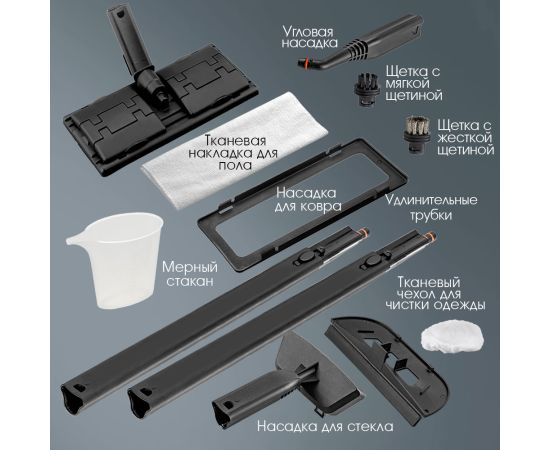 Угловая насадка

Щетка с мягкой щетиной

Щетка с жесткой щетиной

Тканевая накладка для пола

Насадка для ковра

Удлинительные трубки

Мерный стакан

Тканевый чехол для чистки одежды

Насадка для стекла