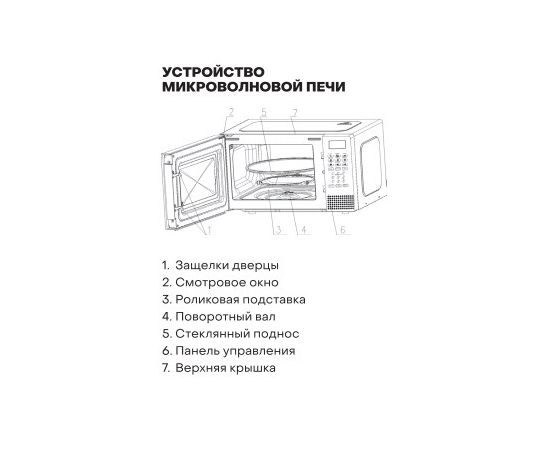 УСТРОЙСТВО МИКРОВОЛНОВОЙ ПЕЧИ

2 5 7

1 3 4 6

1. Защелки дверцы
2. Смотровое окно
3. Роликовая подставка
4. Поворотный вал
5. Стеклянный поднос
6. Панель управления
7. Верхняя крышка