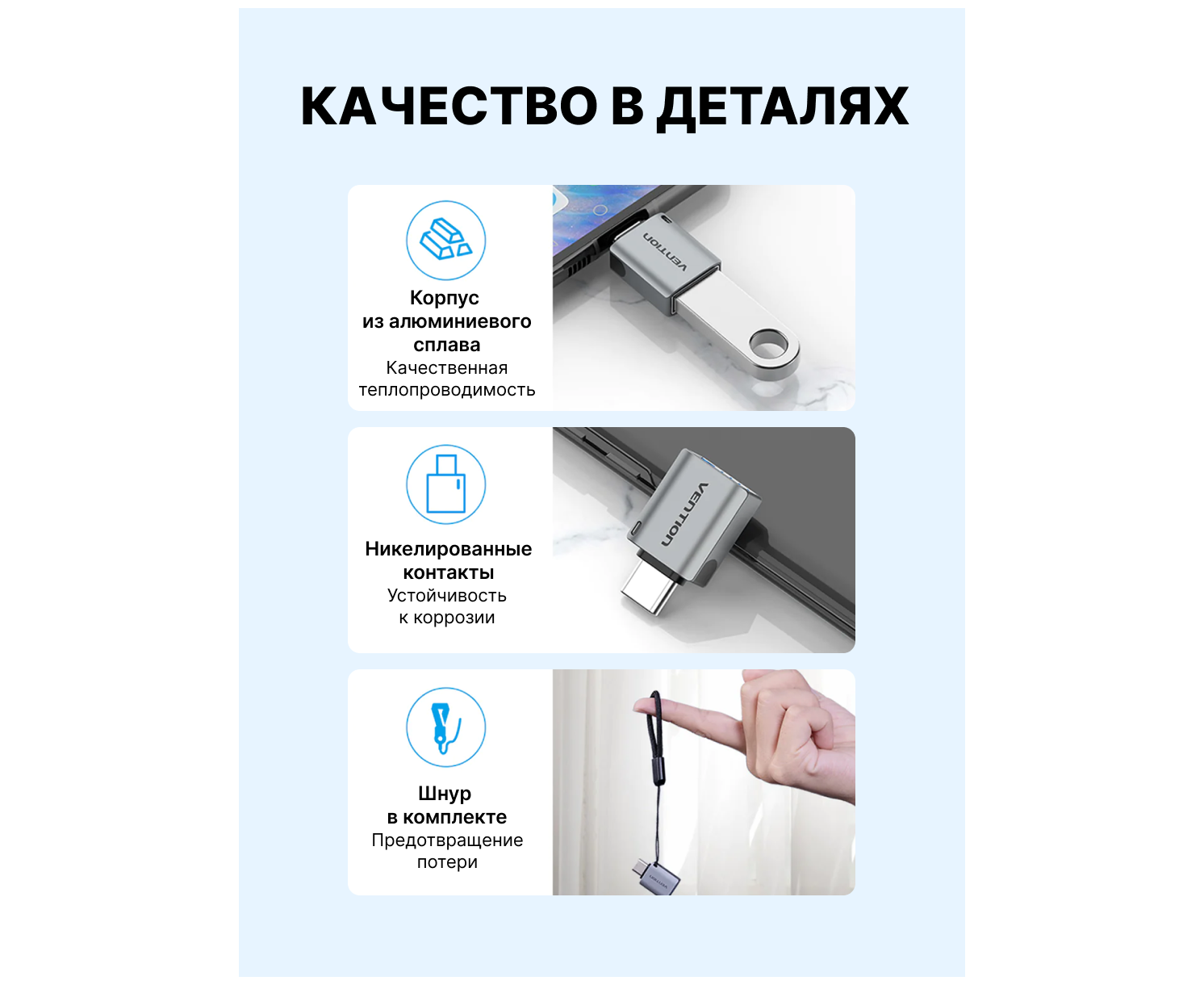 КАЧЕСТВО В ДЕТАЛЯХ

Корпус из алюминиевого сплава
Качественная теплопроводимость

VENTION

Никелированные контакты
Устойчивость к коррозии

VENTION

Шнур в комплекте
Предотвращение потери

VENTION