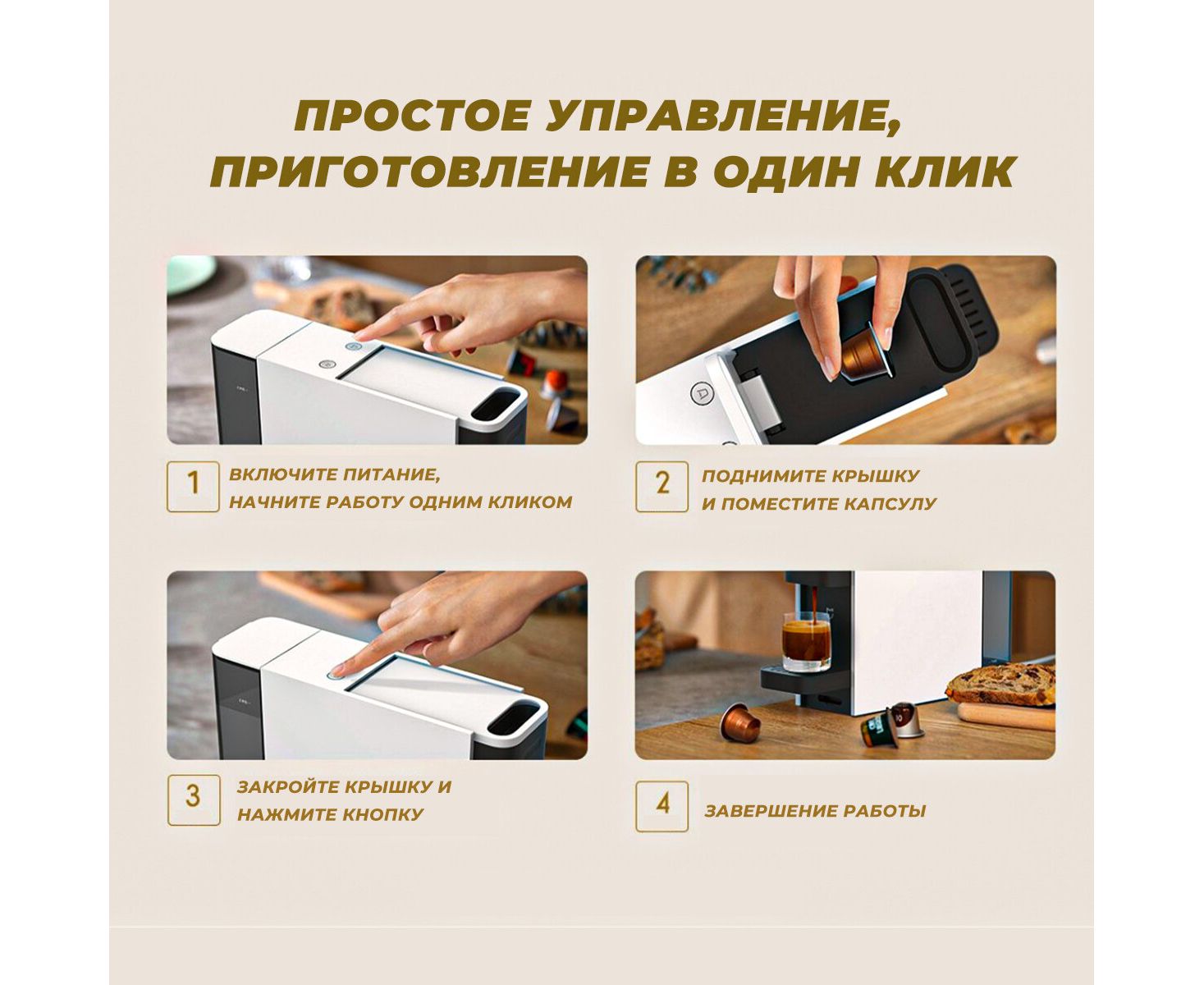 ПРОСТОЕ УПРАВЛЕНИЕ, ПРИГОТОВЛЕНИЕ В ОДИН КЛИК

1 ВКЛЮЧИТЕ ПИТАНИЕ, НАЧНИТЕ РАБОТУ ОДНИМ КЛИКОМ

2 ПОДНИМИТЕ КРЫШКУ И ПОМЕСТИТЕ КАПСУЛУ

3 ЗАКРОЙТЕ КРЫШКУ И НАЖМИТЕ КНОПКУ

4 ЗАВЕРШЕНИЕ РАБОТЫ