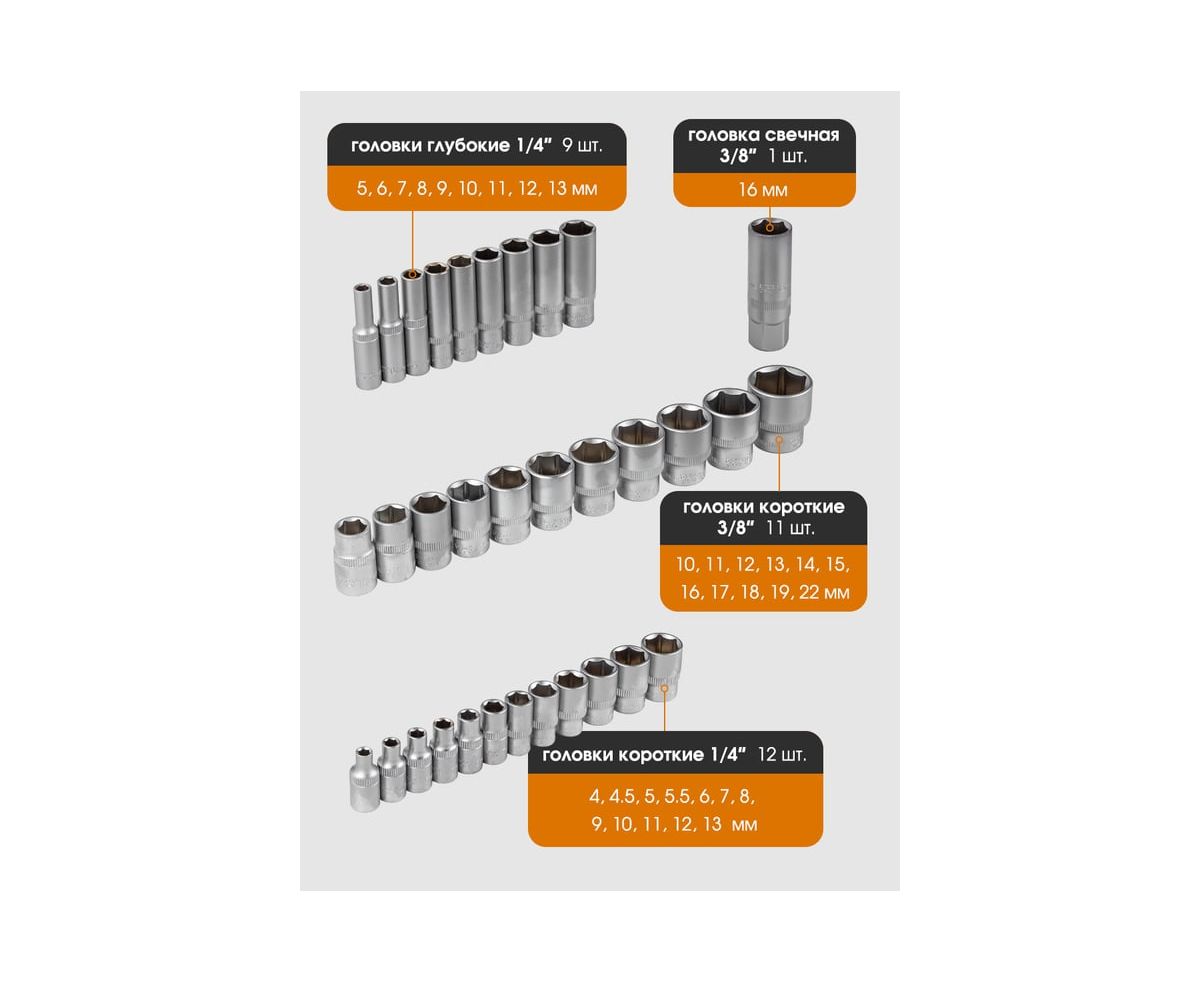 головки глубокие 1/4" 9 шт.

5, 6, 7, 8, 9, 10, 11, 12, 13 мм

головка свечная 3/8" 1 шт.

16 мм

головки короткие 3/8" 11 шт.

10, 11, 12, 13, 14, 15, 16, 17, 18, 19, 22 мм

головки короткие 1/4" 12 шт.

4, 4.5, 5, 5.5, 6, 7, 8, 9, 10, 11, 12, 13 мм